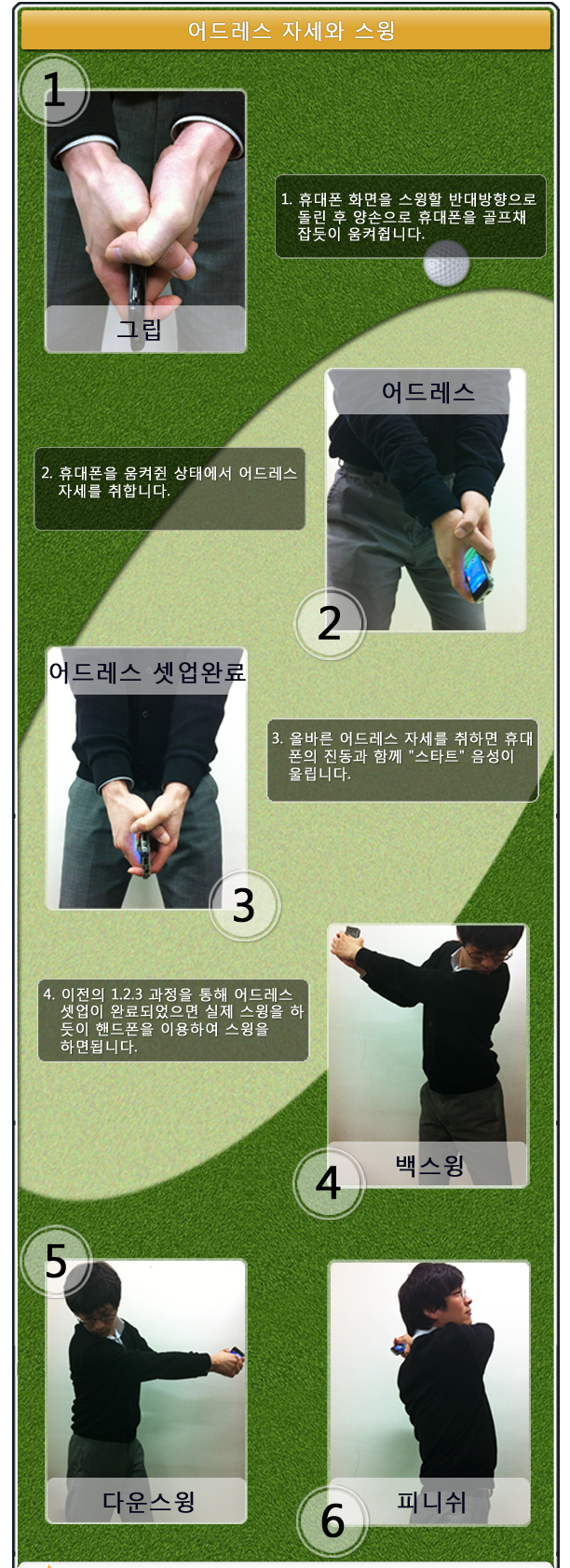 어드레스 자세와 스윙

1

그립

1. 휴대폰 화면을 스윙할 반대방향으로 돌린 후 양손으로 휴대폰을 골프채 잡듯이 움켜쥡니다.

어드레스

2. 휴대폰을 움켜쥔 상태에서 어드레스 자세를 취합니다.

2

어드레스 셋업완료

3. 올바른 어드레스 자세를 취하면 휴대폰의 진동과 함께 "스타트" 음성이 울립니다.

3

4. 이전의 1.2.3 과정을 통해 어드레스 셋업이 완료되었으면 실제 스윙을 하듯이 핸드폰을 이용하여 스윙을 하면됩니다.

백스윙

4

5

다운스윙

피니쉬

6