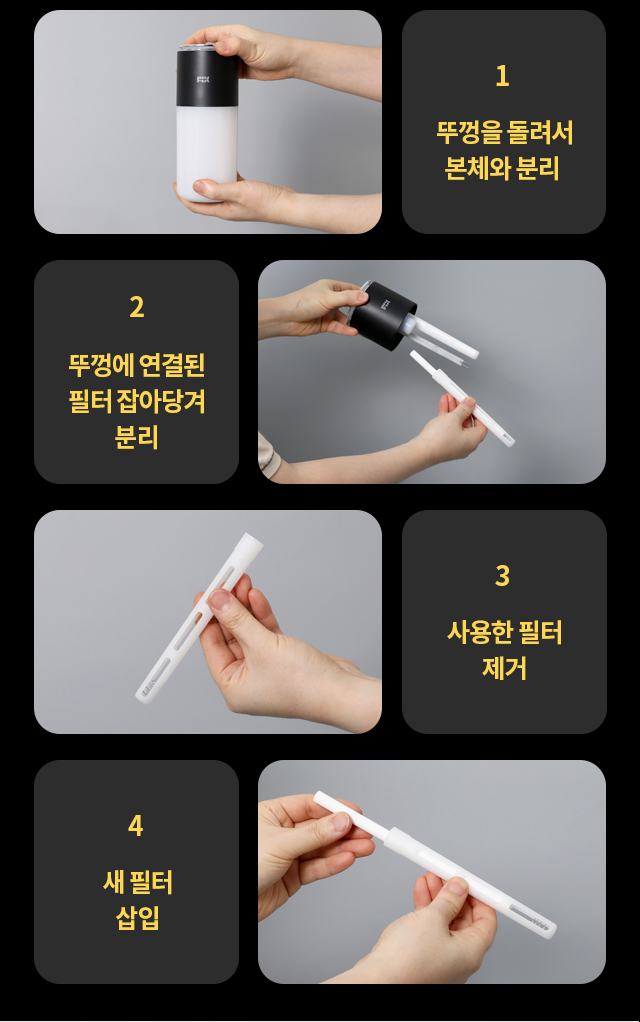 1

뚜껑을 돌려서
본체와 분리

2

뚜껑에 연결된
필터 잡아당겨
분리

3

사용한 필터
제거

4

새 필터
삽입