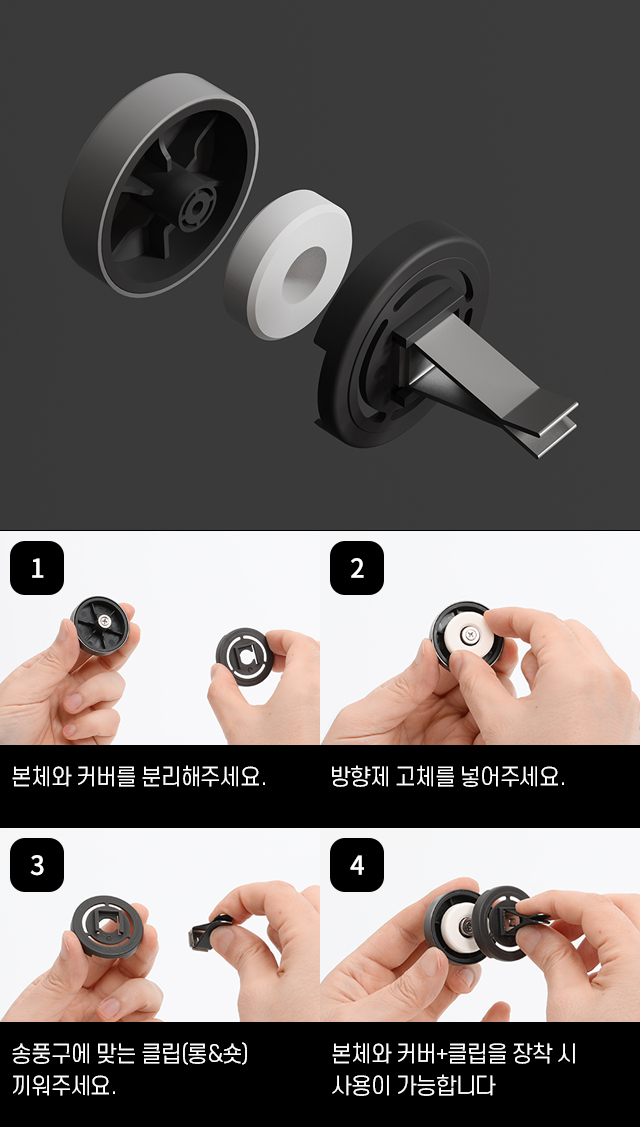 1

본체와 커버를 분리해주세요.

2

방향제 고체를 넣어주세요.

3

송풍구에 맞는 클립(롱&숏) 끼워주세요.

4

본체와 커버+클립을 장착 시 사용이 가능합니다