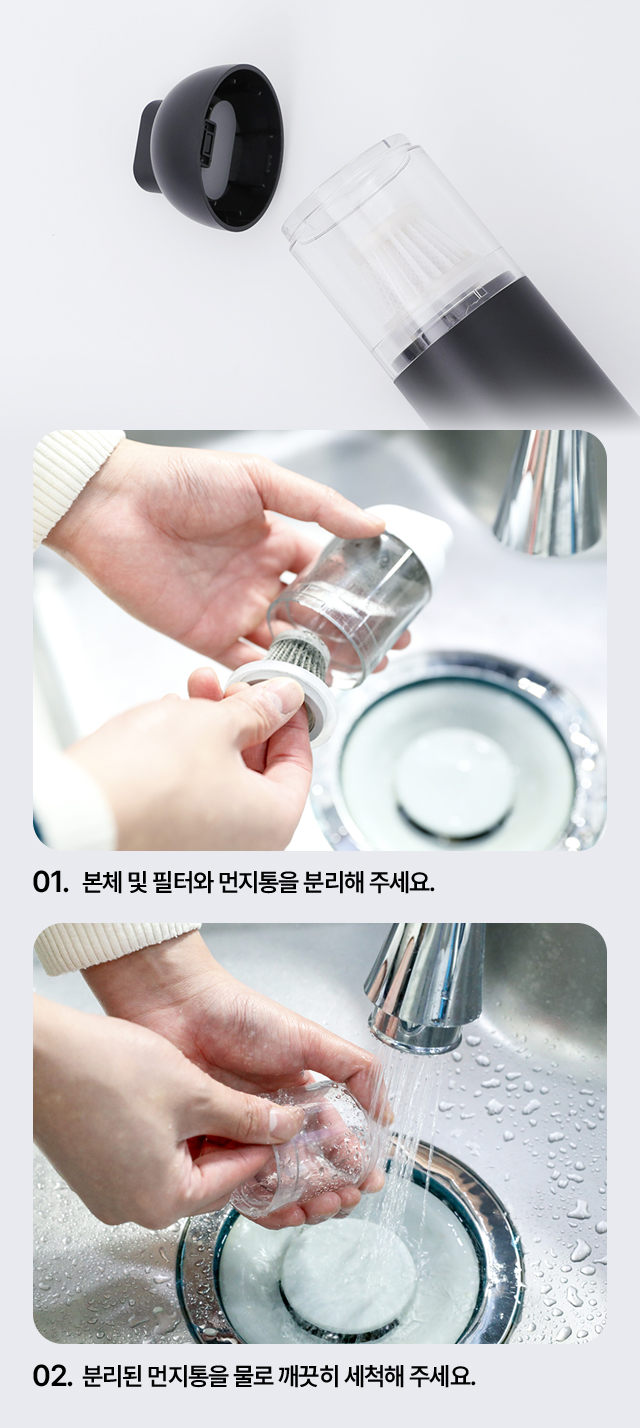 01. 본체 및 필터와 먼지통을 분리해 주세요.

02. 분리된 먼지통을 물로 깨끗히 세척해 주세요.