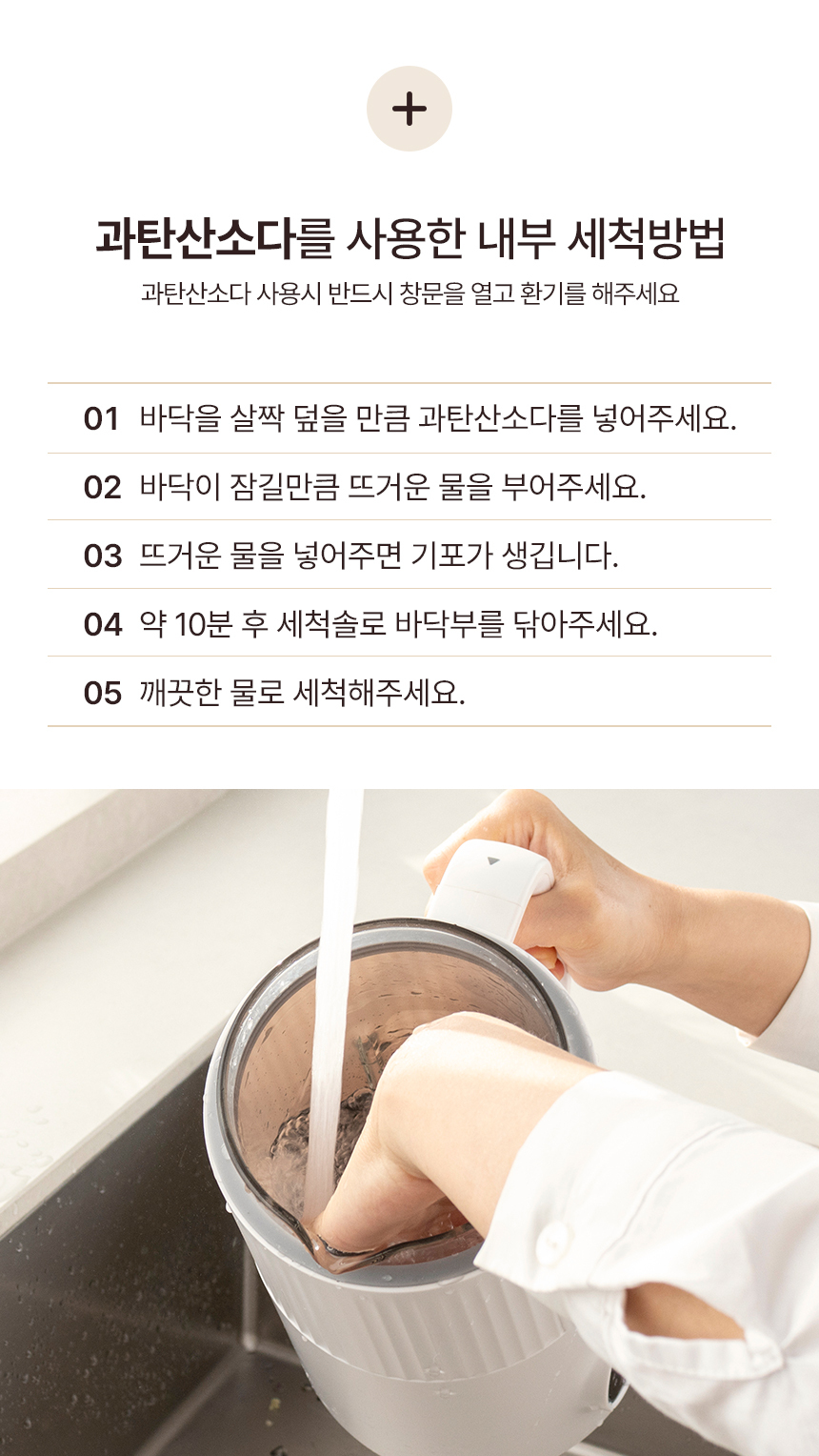 +

과탄산소다를 사용한 내부 세척방법

과탄산소다 사용시 반드시 창문을 열고 환기를 해주세요

01 바닥을 살짝 덮을 만큼 과탄산소다를 넣어주세요.

02 바닥이 잠길만큼 뜨거운 물을 부어주세요.

03 뜨거운 물을 넣어주면 기포가 생깁니다.

04 약 10분 후 세척솔로 바닥부를 닦아주세요.

05 깨끗한 물로 세척해주세요.