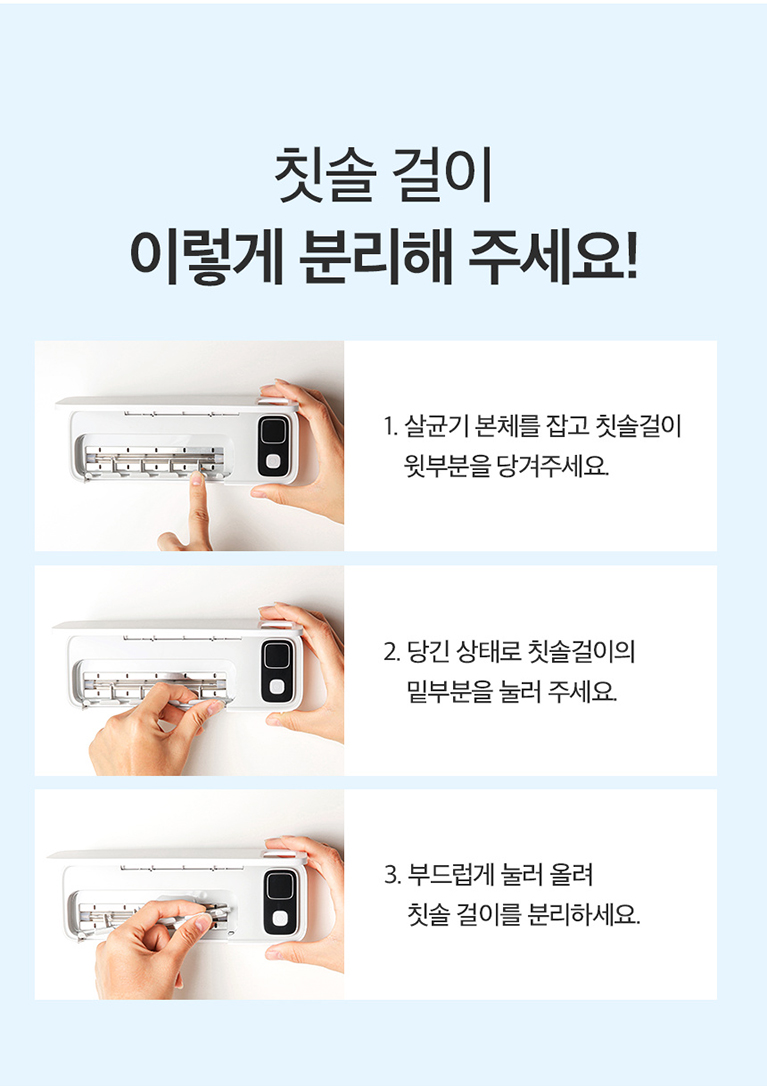 칫솔 걸이
이렇게 분리해 주세요!

1. 살균기 본체를 잡고 칫솔걸이 윗부분을 당겨주세요.

2. 당긴 상태로 칫솔걸이의 밑부분을 눌러 주세요.

3. 부드럽게 눌러 올려 칫솔 걸이를 분리하세요.