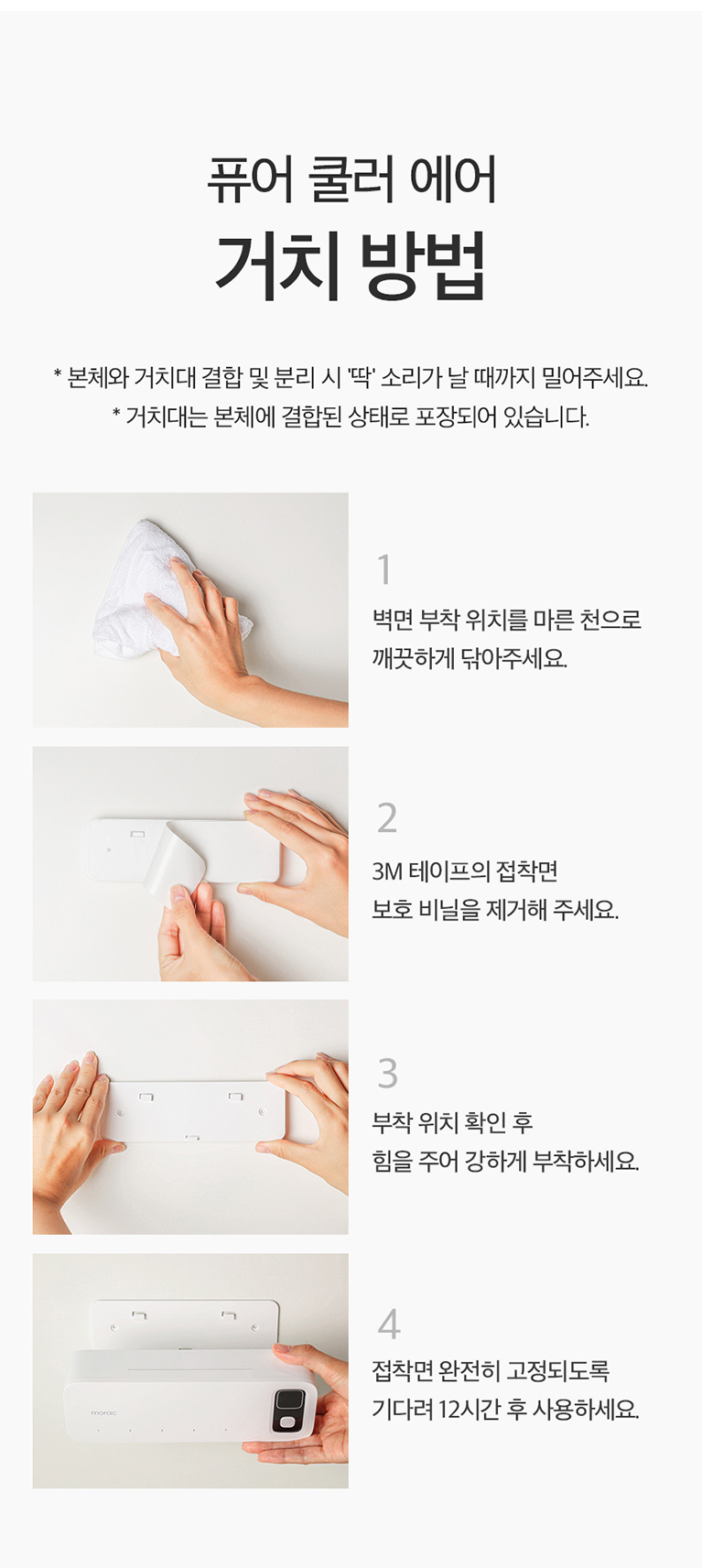 퓨어 쿨러 에어
거치 방법

* 본체와 거치대 결합 및 분리 시 '딱' 소리가 날 때까지 밀어주세요.
* 거치대는 본체에 결합된 상태로 포장되어 있습니다.

1
벽면 부착 위치를 마른 천으로 깨끗하게 닦아주세요.

2
3M 테이프의 접착면 보호 비닐을 제거해 주세요.

3
부착 위치 확인 후 힘을 주어 강하게 부착하세요.

morac

4
접착면 완전히 고정되도록 기다려 12시간 후 사용하세요.