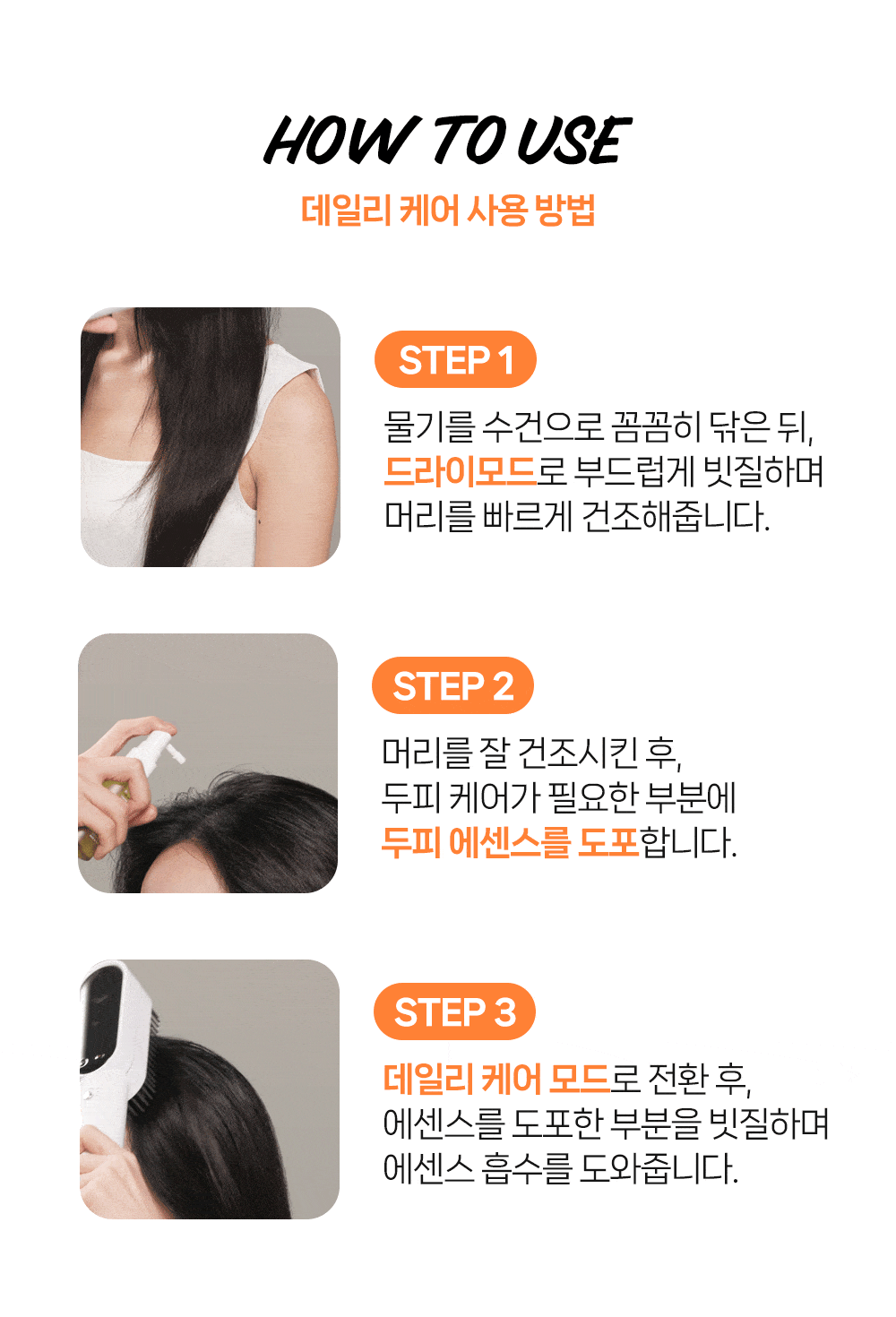 HOW TO USE

데일리 케어 사용 방법

STEP 1

물기를 수건으로 꼼꼼히 닦은 뒤, 드라이모드로 부드럽게 빗질하며 머리를 빠르게 건조해줍니다.

STEP 2

머리를 잘 건조시킨 후, 두피 케어가 필요한 부분에 두피 에센스를 도포합니다.

STEP 3

데일리 케어 모드로 전환 후, 에센스를 도포한 부분을 빗질하며 에센스 흡수를 도와줍니다.