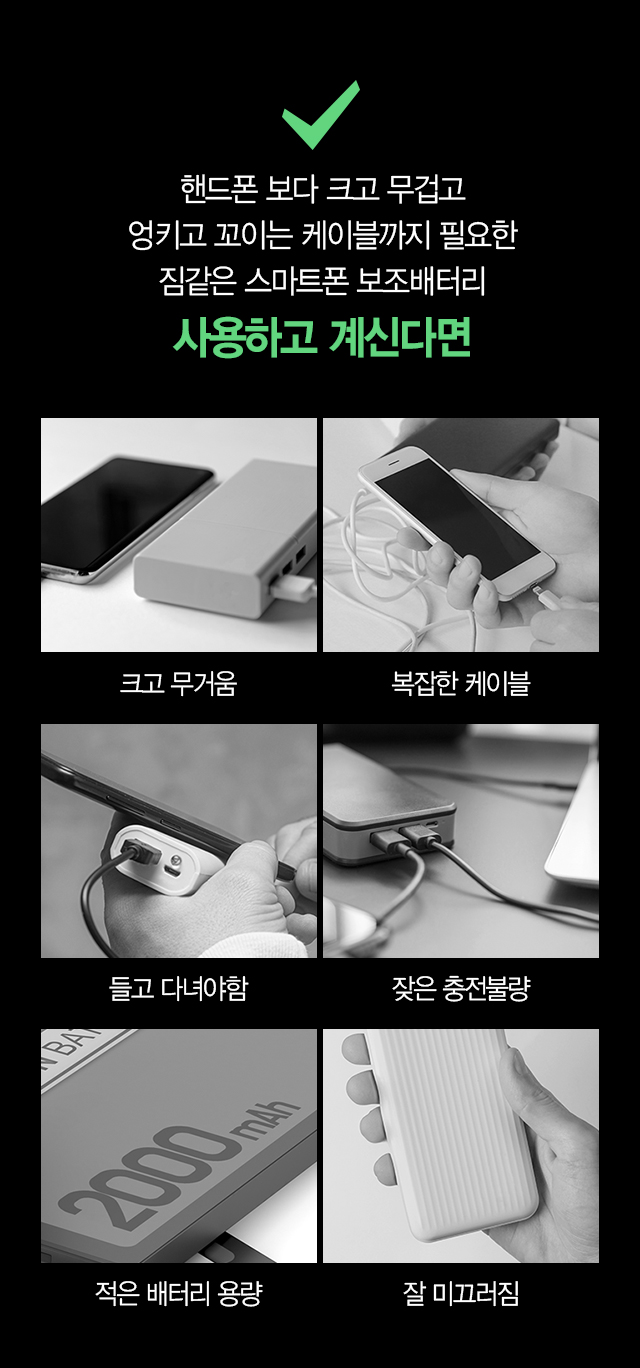 핸드폰 보다 크고 무겁고
엉키고 꼬이는 케이블까지 필요한
짐같은 스마트폰 보조배터리
사용하고 계신다면

크고 무거움

복잡한 케이블

들고 다녀야함

잦은 충전불량

N BAT
2000mAh

적은 배터리 용량

잘 미끄러짐