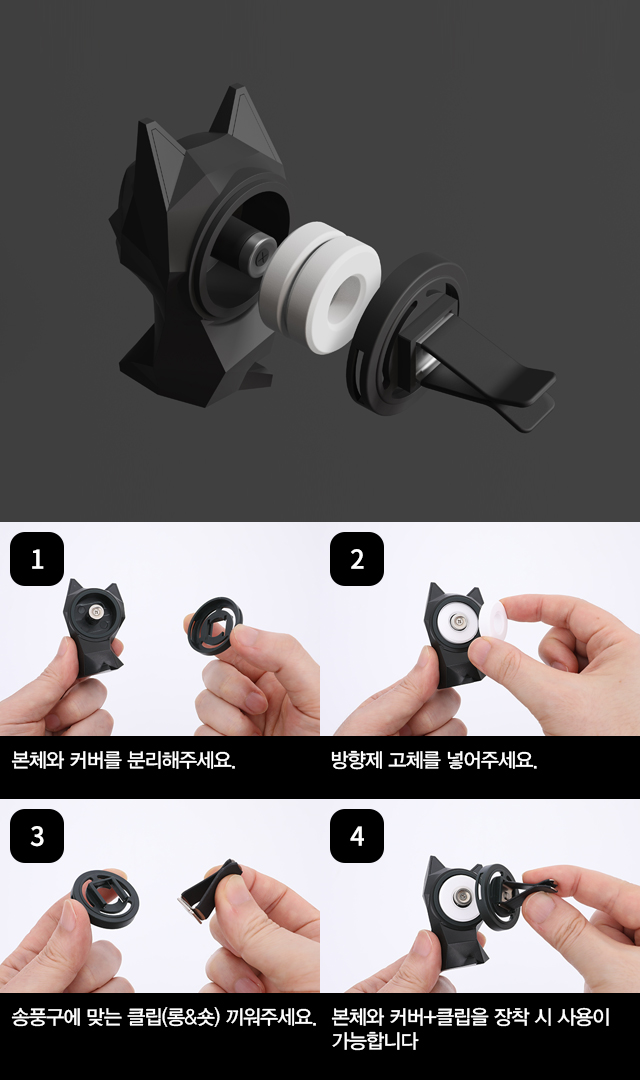 1

본체와 커버를 분리해주세요.

2

방향제 고체를 넣어주세요.

3

송풍구에 맞는 클립(롱&숏) 끼워주세요.

4

본체와 커버+클립을 장착 시 사용이 가능합니다