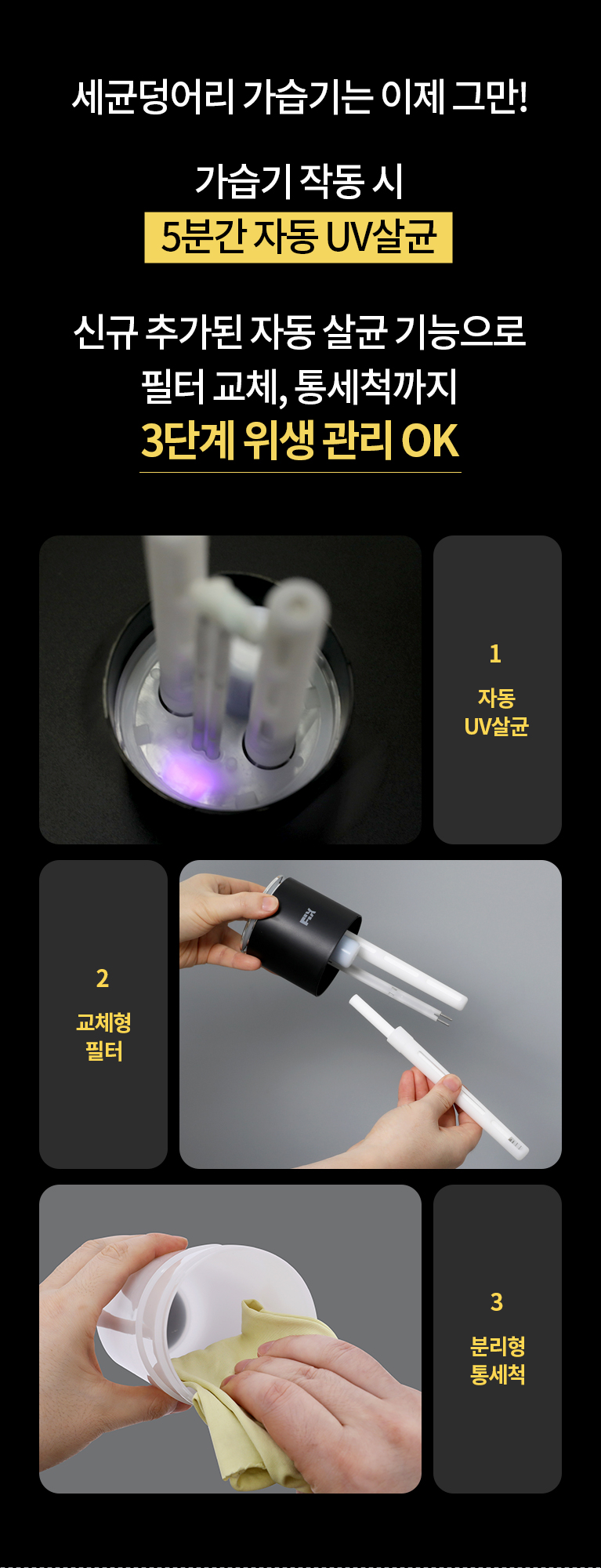 세균덩어리 가습기는 이제 그만!

가습기 작동 시
5분간 자동 UV살균

신규 추가된 자동 살균 기능으로
필터 교체, 통세척까지
3단계 위생 관리 OK

1
자동
UV살균

2
교체형
필터

3
분리형
통세척