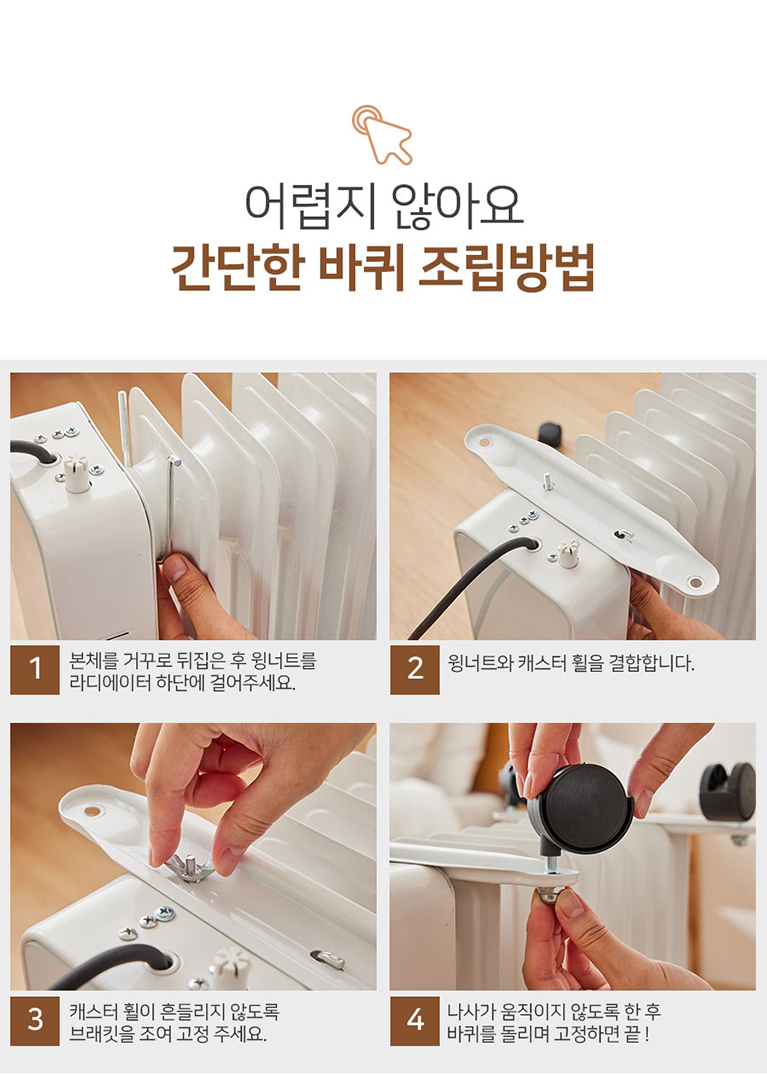 어렵지 않아요
간단한 바퀴 조립방법

1
본체를 거꾸로 뒤집은 후 윙너트를 라디에이터 하단에 걸어주세요.

2
윙너트와 캐스터 휠을 결합합니다.

3
캐스터 휠이 흔들리지 않도록 브래킷을 조여 고정 주세요.

4
나사가 움직이지 않도록 한 후 바퀴를 돌리며 고정하면 끝 !