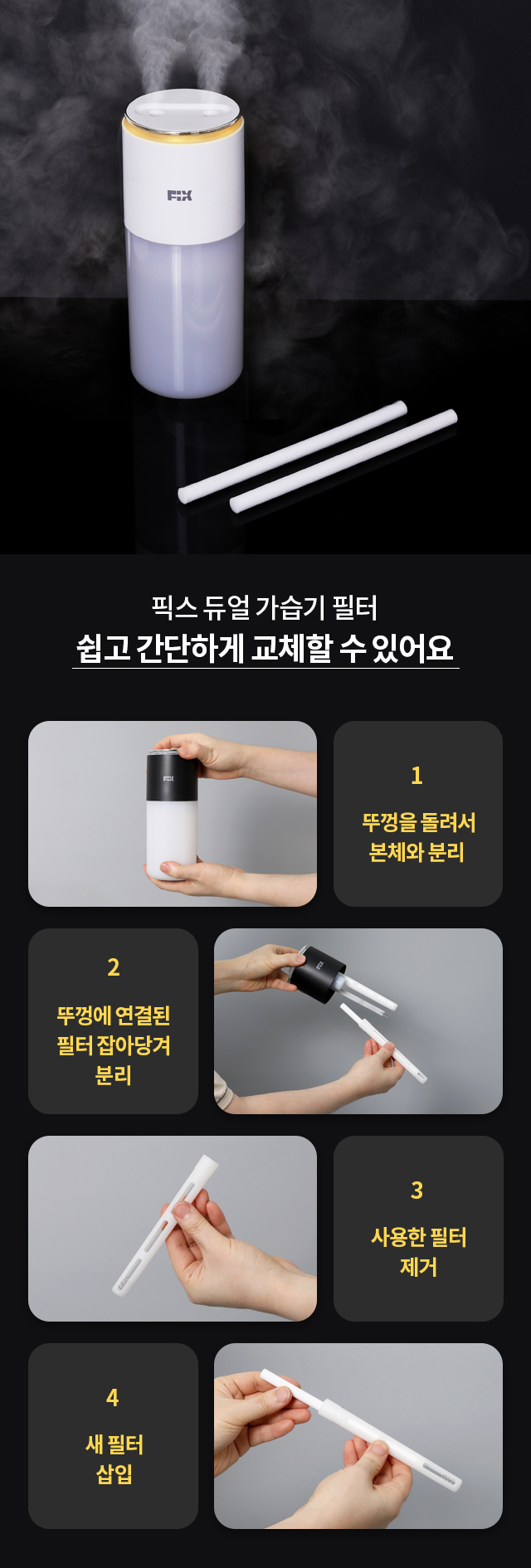 FIX

픽스 듀얼 가습기 필터
쉽고 간단하게 교체할 수 있어요

1
뚜껑을 돌려서
본체와 분리

2
뚜껑에 연결된
필터 잡아당겨
분리

3
사용한 필터
제거

4
새 필터
삽입