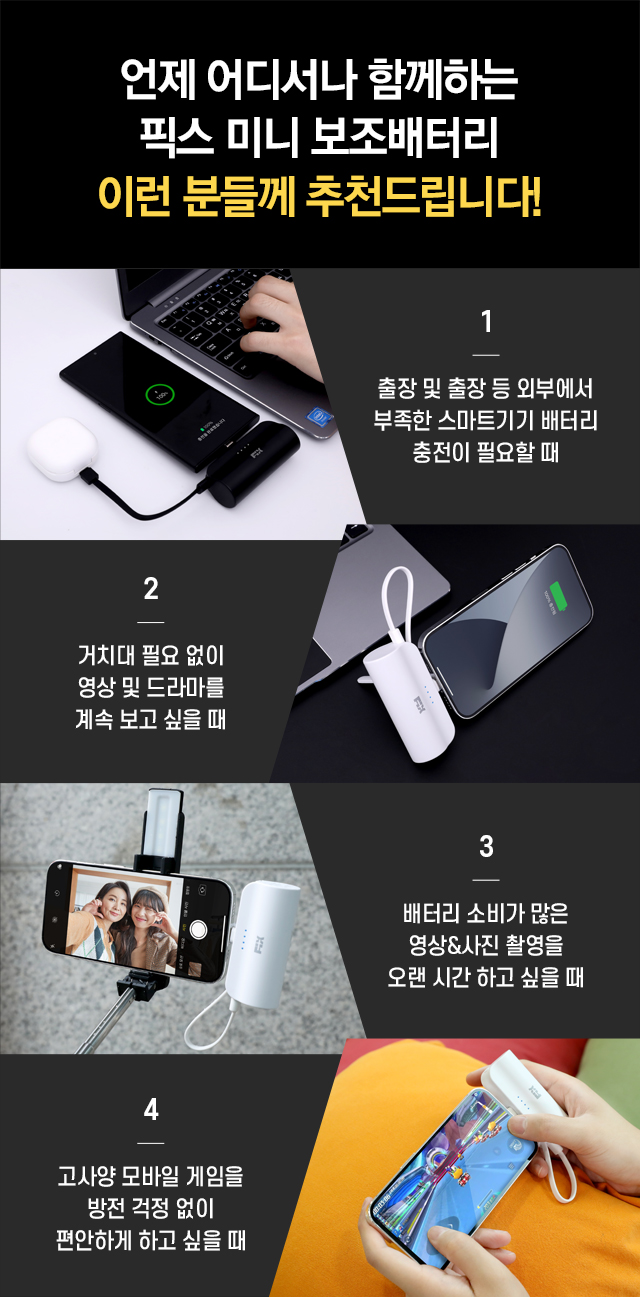 언제 어디서나 함께하는
픽스 미니 보조배터리
이런 분들께 추천드립니다!

1

출장 및 출장 등 외부에서
부족한 스마트기기 배터리
충전이 필요할 때

2

거치대 필요 없이
영상 및 드라마를
계속 보고 싶을 때

3

배터리 소비가 많은
영상&사진 촬영을
오랜 시간 하고 싶을 때

4

고사양 모바일 게임을
방전 걱정 없이
편안하게 하고 싶을 때