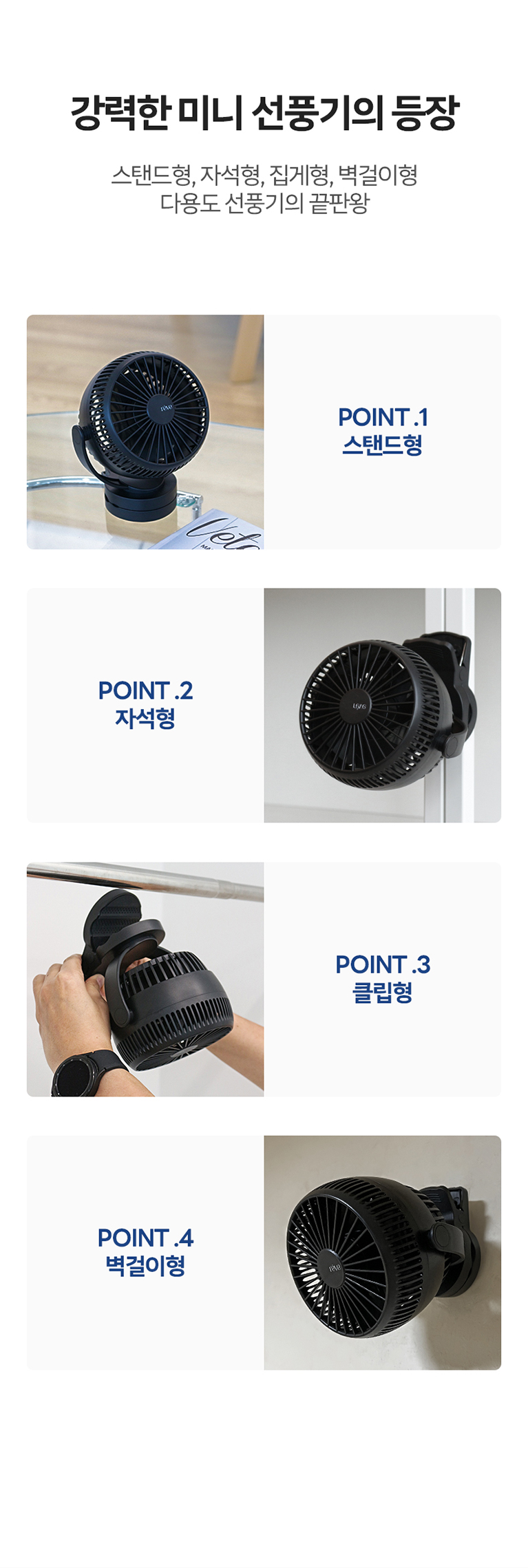 강력한 미니 선풍기의 등장

스탠드형, 자석형, 집게형, 벽걸이형
다용도 선풍기의 끝판왕

POINT .1
스탠드형

POINT .2
자석형

POINT .3
클립형

POINT .4
벽걸이형