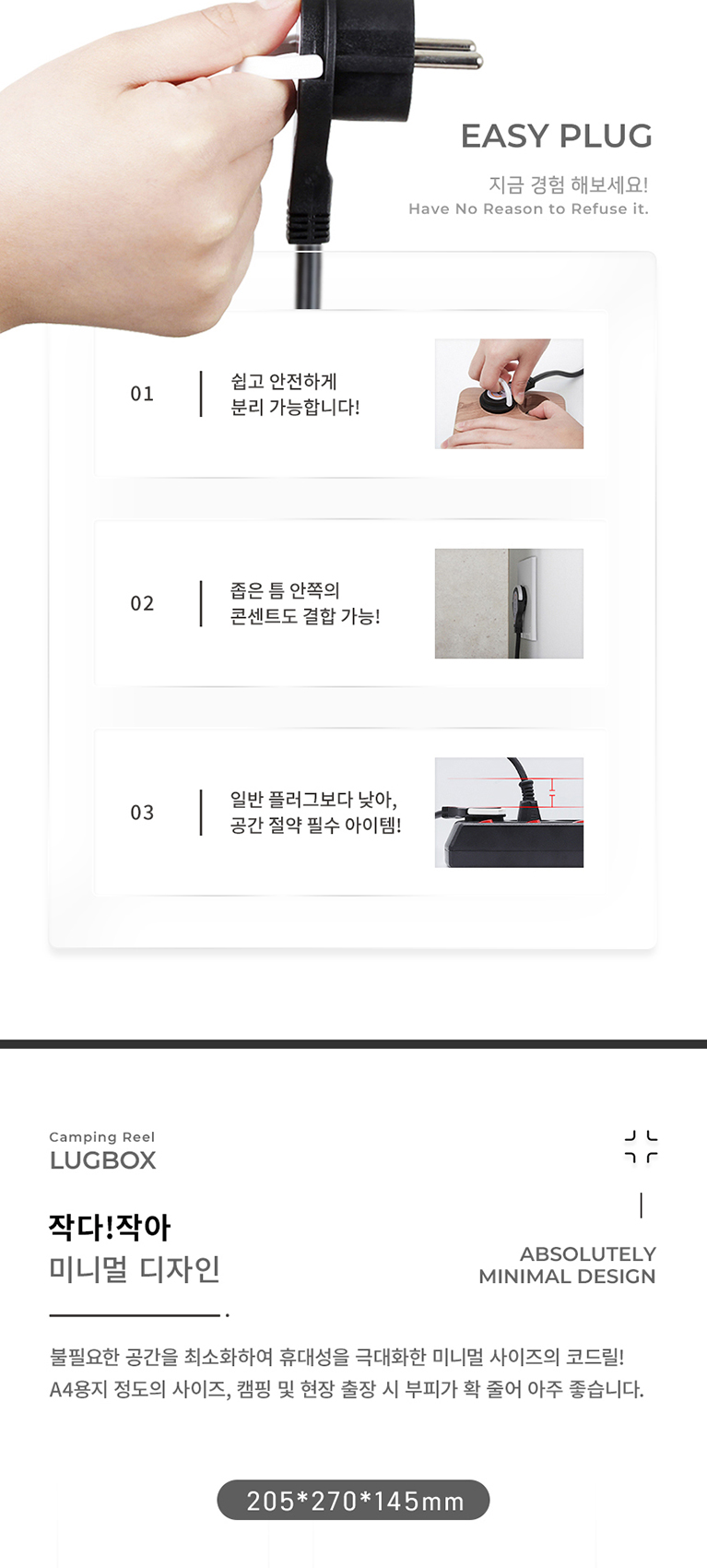 EASY PLUG

지금 경험 해보세요!
Have No Reason to Refuse it.

01 쉽고 안전하게 분리 가능합니다!

02 좁은 틈 안쪽의 콘센트도 결합 가능!

03 일반 플러그보다 낮아, 공간 절약 필수 아이템!

Camping Reel
LUGBOX

작다!작아
미니멀 디자인

ABSOLUTELY
MINIMAL DESIGN

불필요한 공간을 최소화하여 휴대성을 극대화한 미니멀 사이즈의 코드릴!
A4용지 정도의 사이즈, 캠핑 및 현장 출장 시 부피가 확 줄어 아주 좋습니다.

205*270*145mm