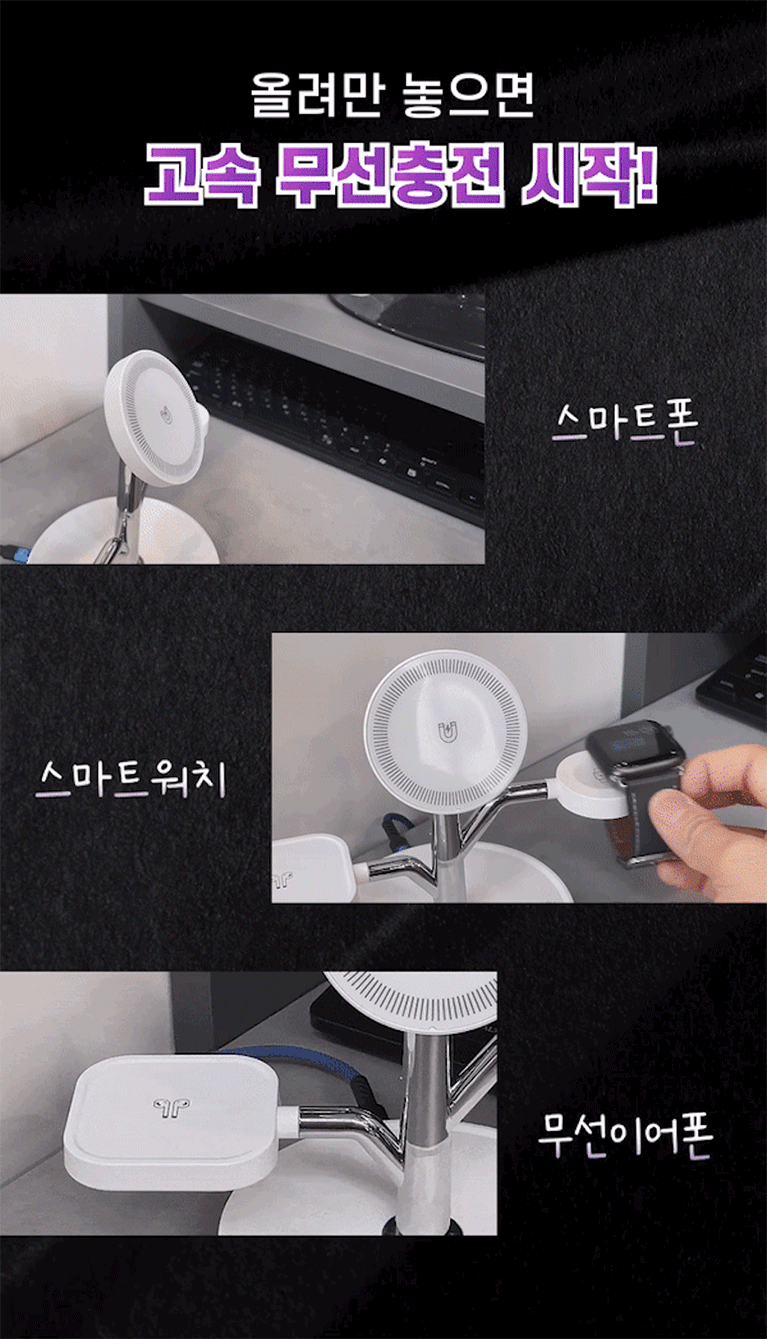 올려만 놓으면
고속 무선충전 시작!

스마트폰

스마트워치

무선이어폰