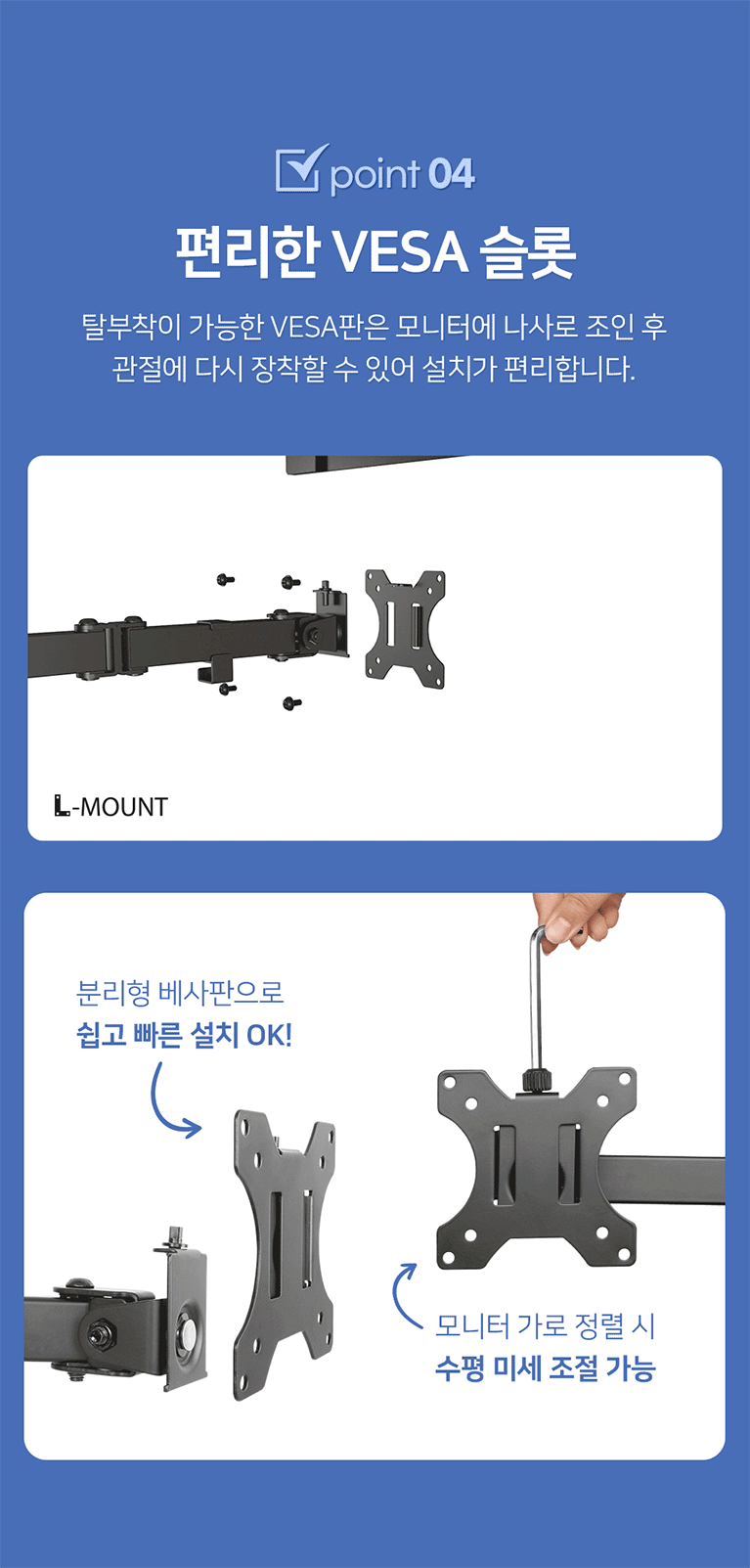 point 04

편리한 VESA 슬롯

탈부착이 가능한 VESA판은 모니터에 나사로 조인 후 관절에 다시 장착할 수 있어 설치가 편리합니다.

L-MOUNT

분리형 베사판으로
쉽고 빠른 설치 OK!

모니터 가로 정렬 시
수평 미세 조절 가능