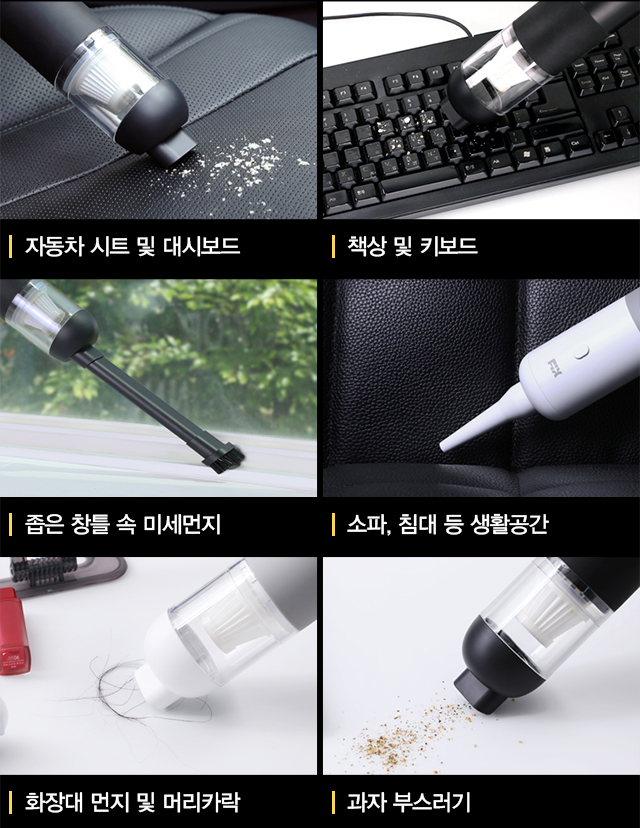 자동차 시트 및 대시보드

책상 및 키보드

좁은 창틀 속 미세먼지

소파, 침대 등 생활공간

화장대 먼지 및 머리카락

과자 부스러기