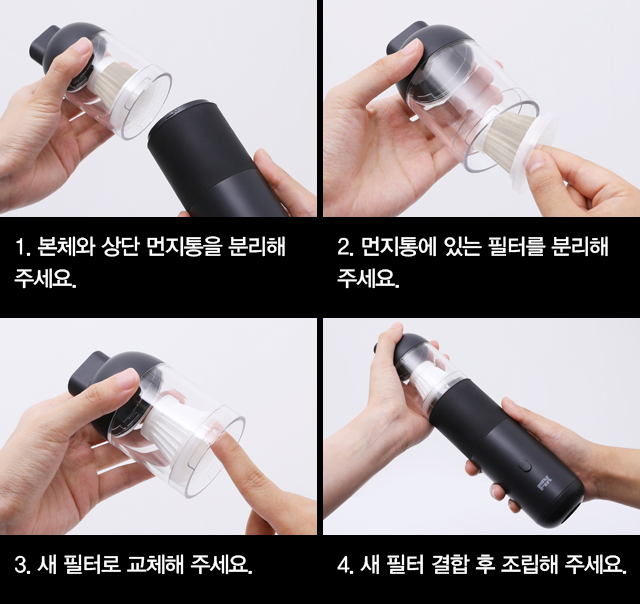 1. 본체와 상단 먼지통을 분리해 주세요.

2. 먼지통에 있는 필터를 분리해 주세요.

3. 새 필터로 교체해 주세요.

4. 새 필터 결합 후 조립해 주세요.