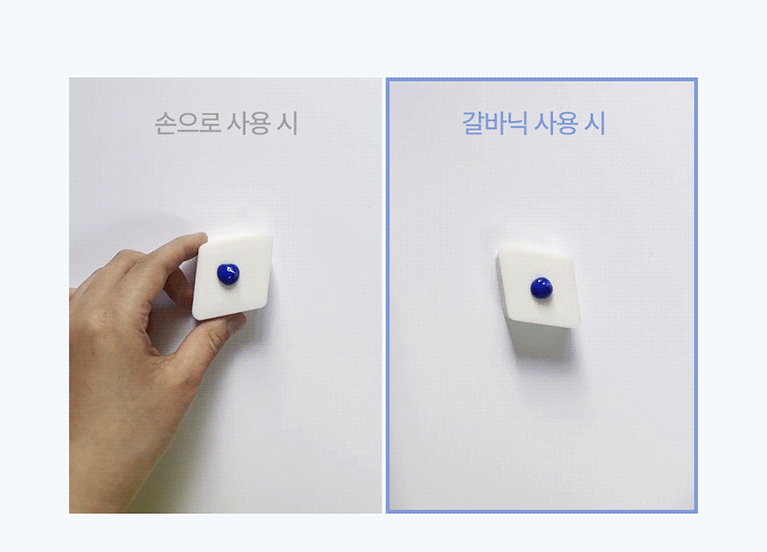 손으로 사용 시

갈바닉 사용 시