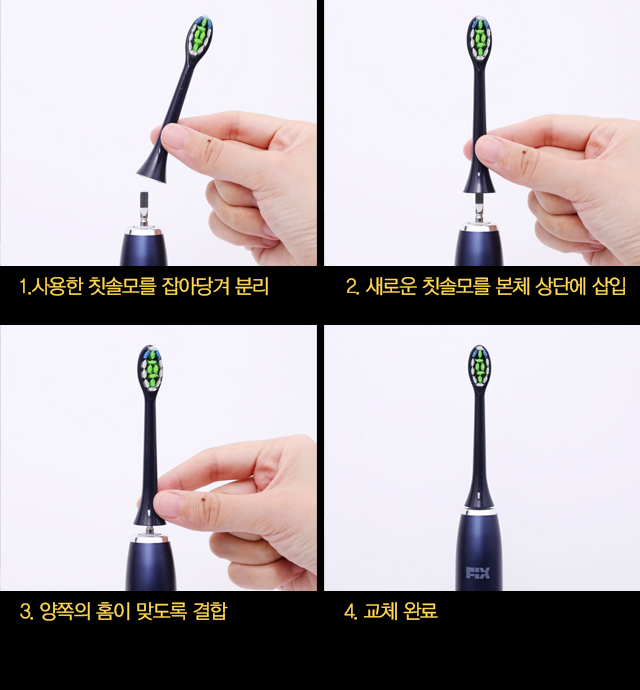 1.사용한 칫솔모를 잡아당겨 분리

2. 새로운 칫솔모를 본체 상단에 삽입

3. 양쪽의 홈이 맞도록 결합

FIX

4. 교체 완료