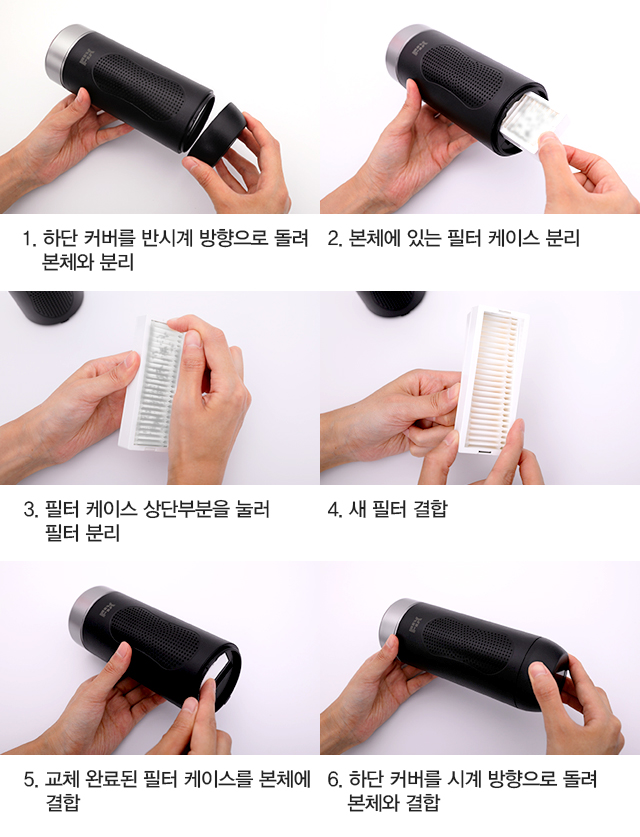 1. 하단 커버를 반시계 방향으로 돌려 본체와 분리

2. 본체에 있는 필터 케이스 분리

3. 필터 케이스 상단부분을 눌러 필터 분리

4. 새 필터 결합

5. 교체 완료된 필터 케이스를 본체에 결합

6. 하단 커버를 시계 방향으로 돌려 본체와 결합