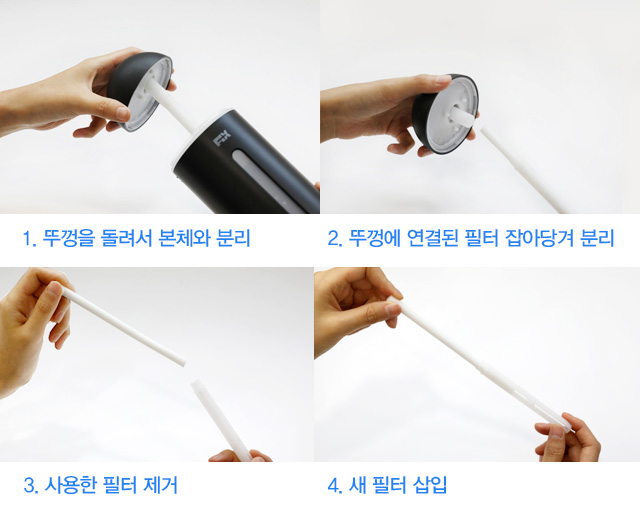 FX

1. 뚜껑을 돌려서 본체와 분리

2. 뚜껑에 연결된 필터 잡아당겨 분리

3. 사용한 필터 제거

4. 새 필터 삽입